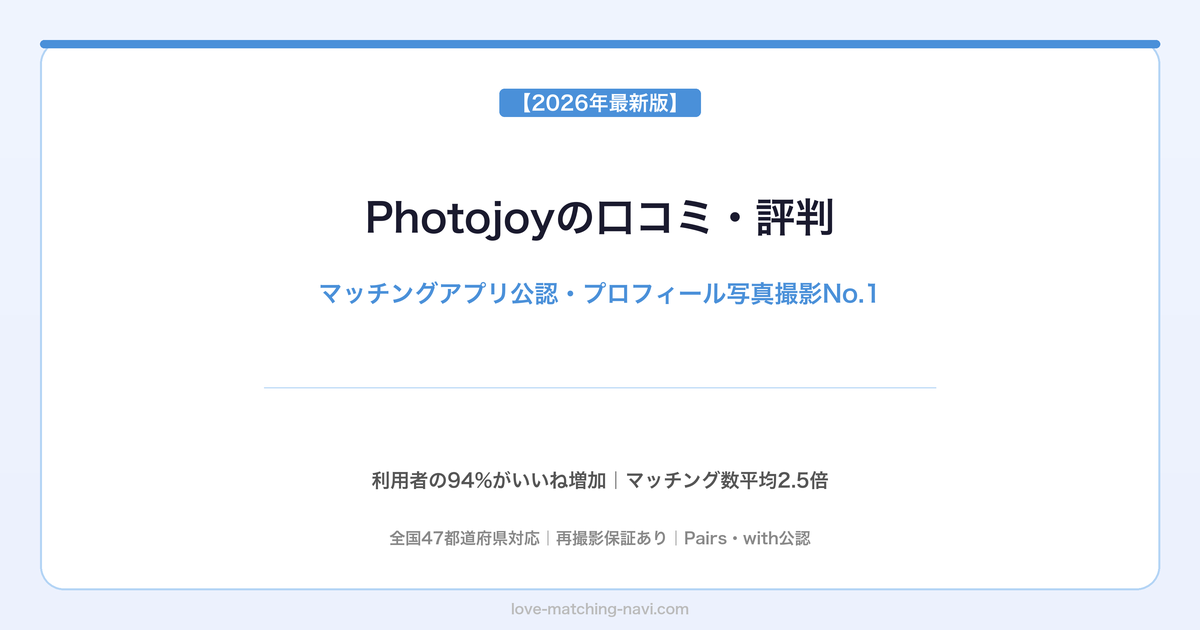 【2026年最新版】

Photojoyの口コミ・評判

マッチングアプリ公認・プロフィール写真撮影No.1

利用者の94%がいいね増加｜マッチング数平均2.5倍

全国47都道府県対応｜再撮影保証あり｜Pairs・with公認

love-matching-navi.com