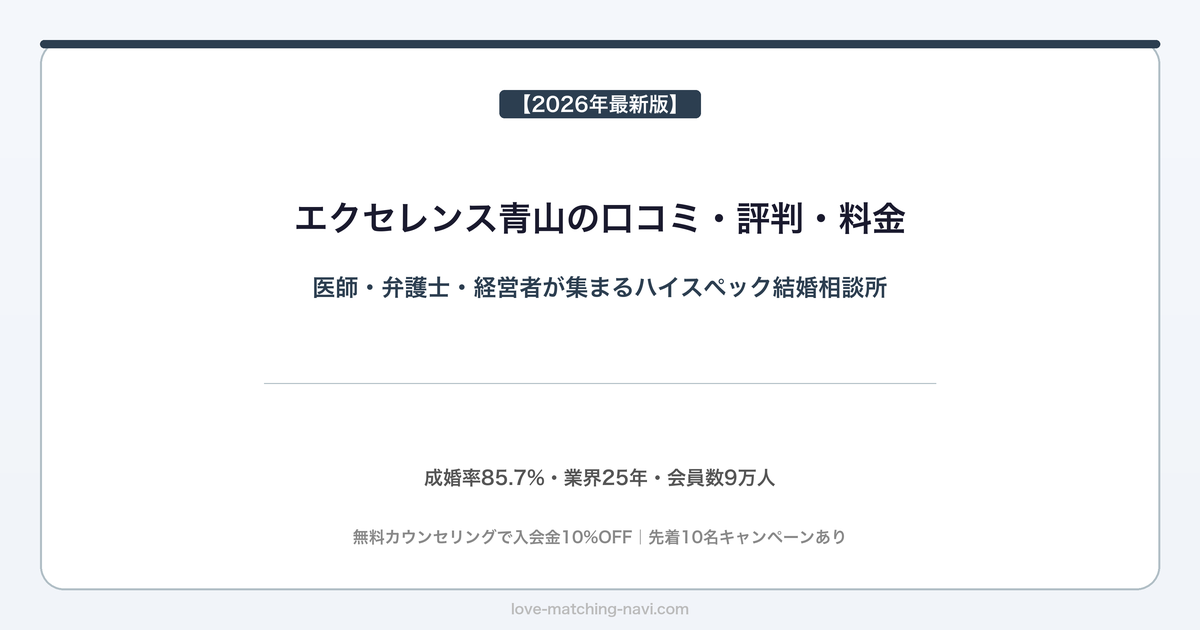 【2026年最新版】

エクセレンス青山の口コミ・評判・料金

医師・弁護士・経営者が集まるハイスペック結婚相談所

成婚率85.7%・業界25年・会員数9万人

無料カウンセリングで入会金10%OFF｜先着10名キャンペーンあり

love-matching-navi.com